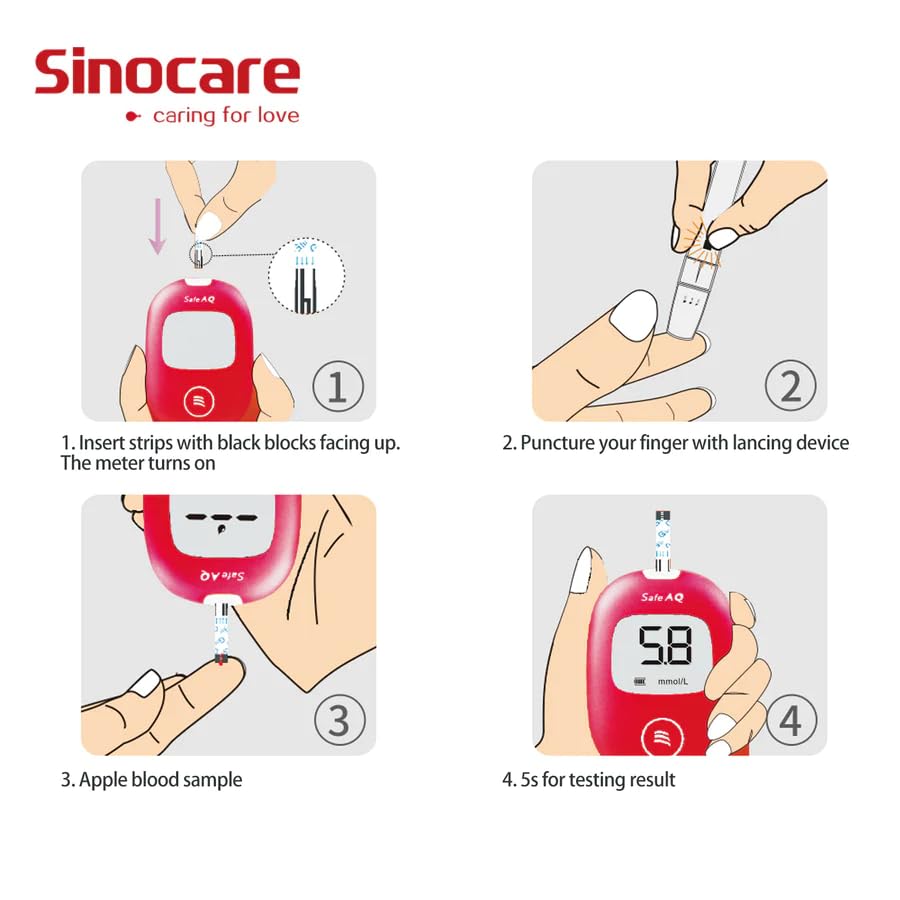 Sinocare
caring for love

Safe AQ

1

1. Insert strips with black blocks facing up. The meter turns on

2

2. Puncture your finger with lancing device

Safe AQ

3

3. Apple blood sample

Safe AQ

5.8

mmol/L

4

4. 5s for testing result