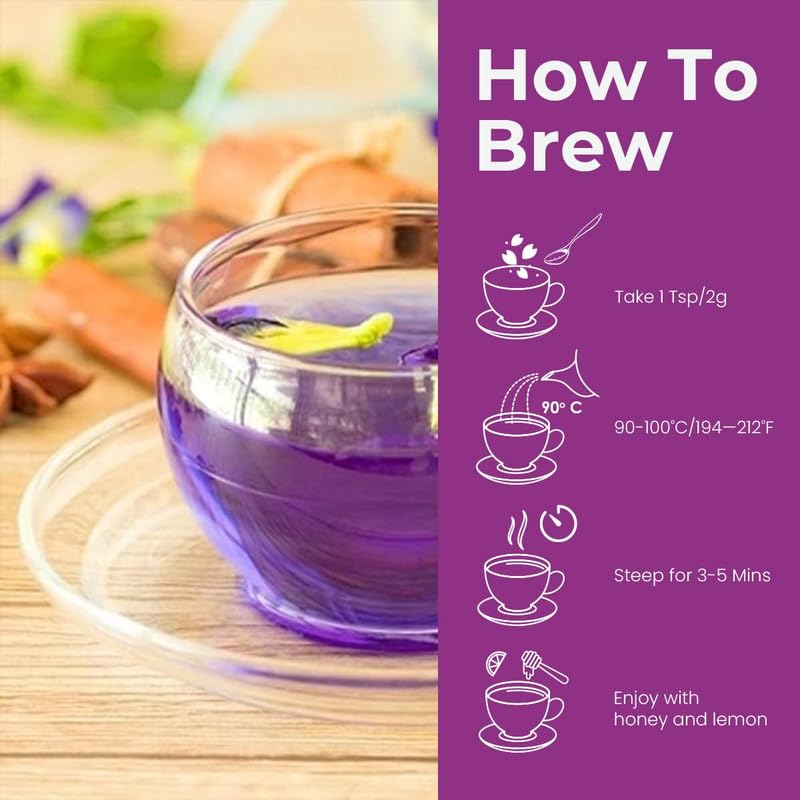 How To Brew

Take 1 Tsp/2g

90° C

90-100°C/194—212°F

Steep for 3-5 Mins

Enjoy with honey and lemon