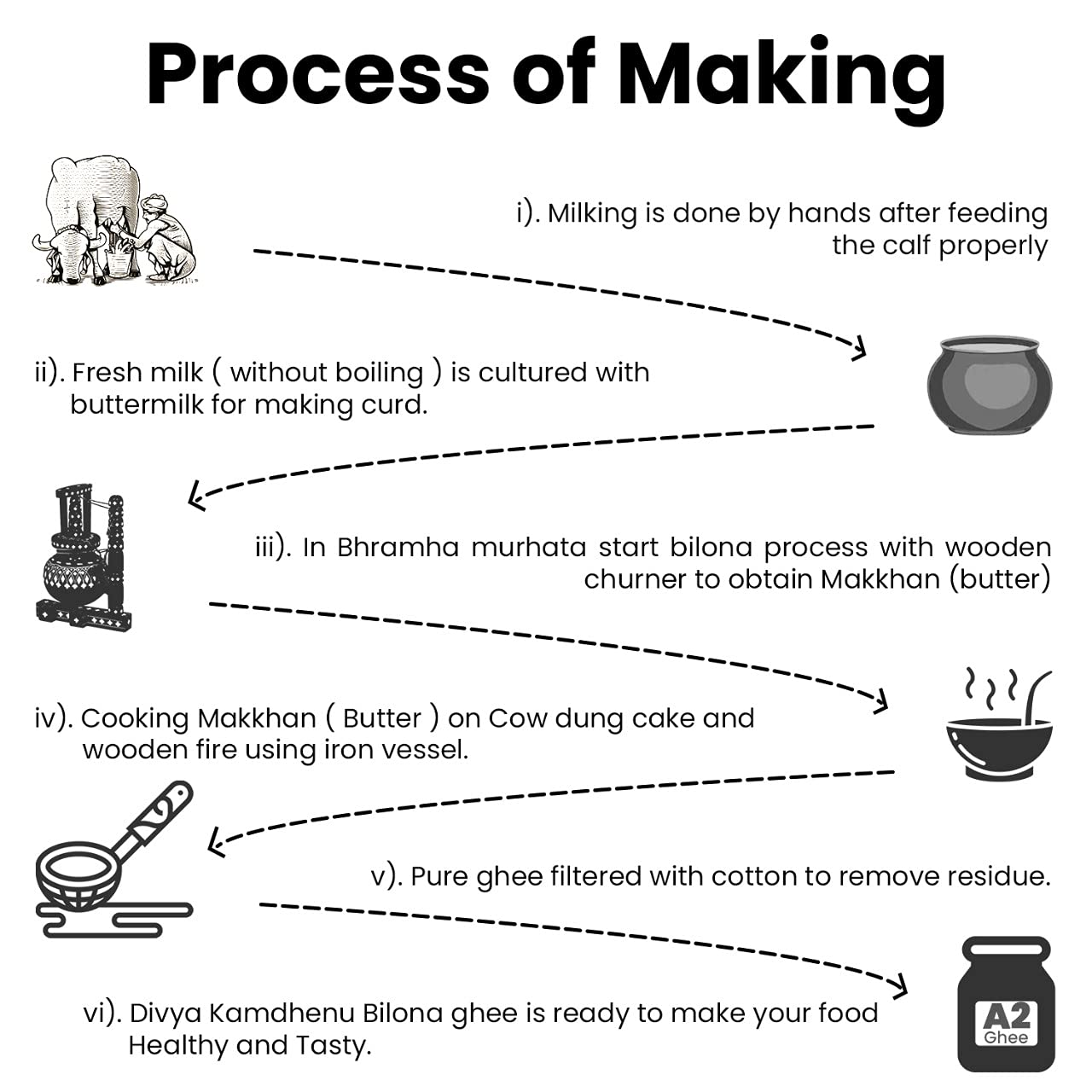 Process of Making

i). Milking is done by hands after feeding the calf properly

ii). Fresh milk ( without boiling ) is cultured with buttermilk for making curd.

iii). In Bhramha murhata start bilona process with wooden churner to obtain Makkhan (butter)

iv). Cooking Makkhan ( Butter ) on Cow dung cake and wooden fire using iron vessel.

v). Pure ghee filtered with cotton to remove residue.

vi). Divya Kamdhenu Bilona ghee is ready to make your food Healthy and Tasty.

A2
Ghee