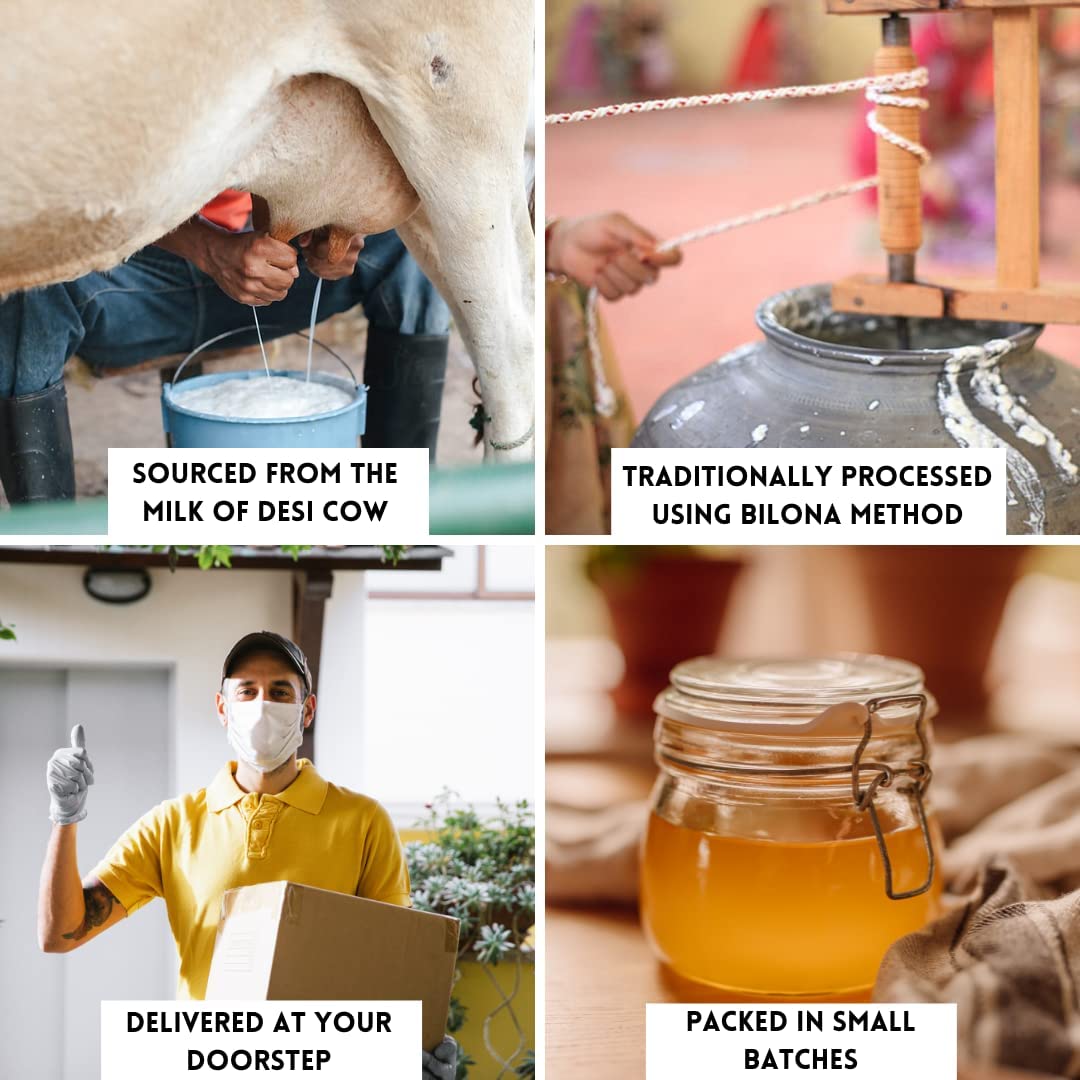 SOURCED FROM THE MILK OF DESI COW

TRADITIONALLY PROCESSED USING BILONA METHOD

DELIVERED AT YOUR DOORSTEP

PACKED IN SMALL BATCHES