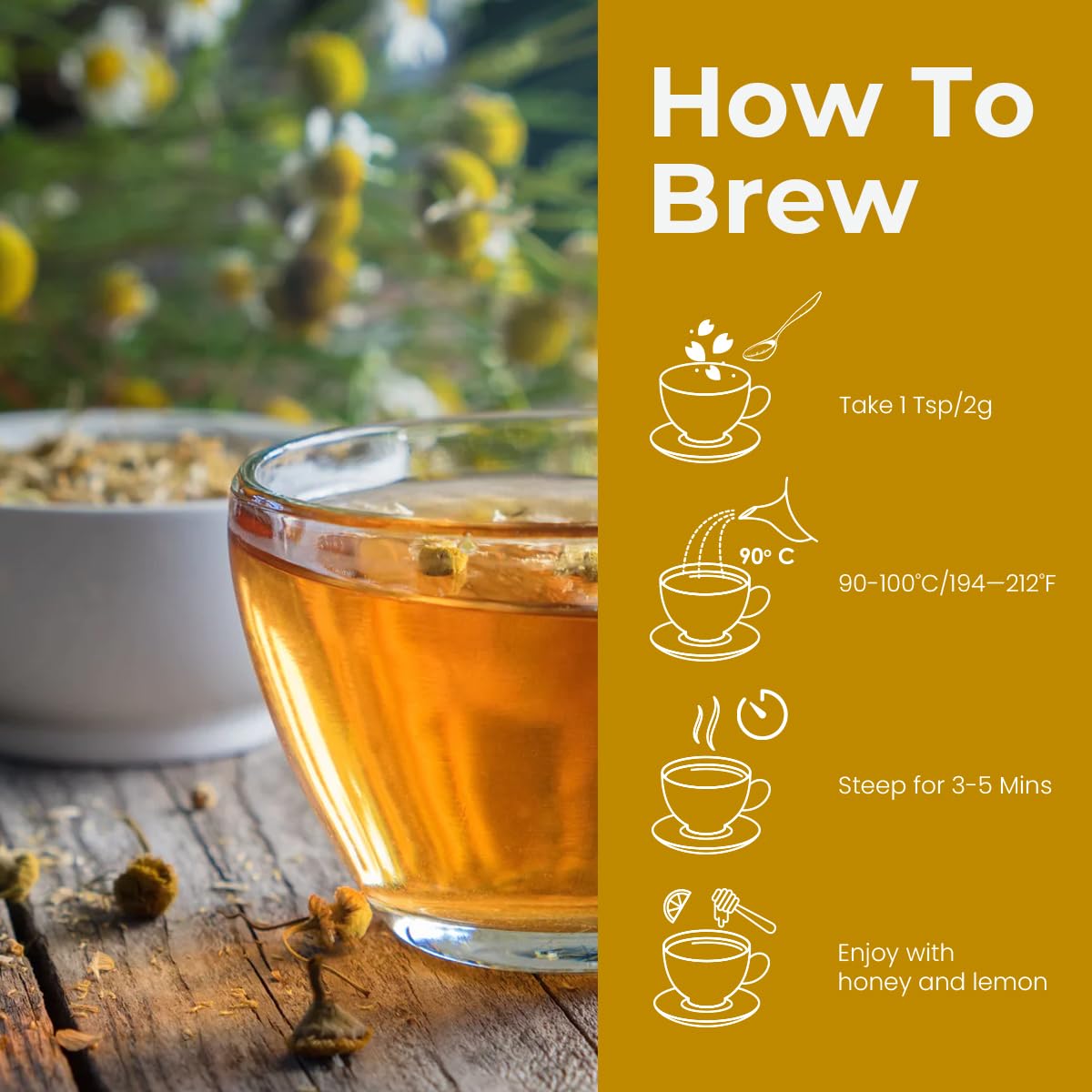 How To Brew

Take 1 Tsp/2g

90° C

90-100°C/194—212°F

Steep for 3-5 Mins

Enjoy with honey and lemon