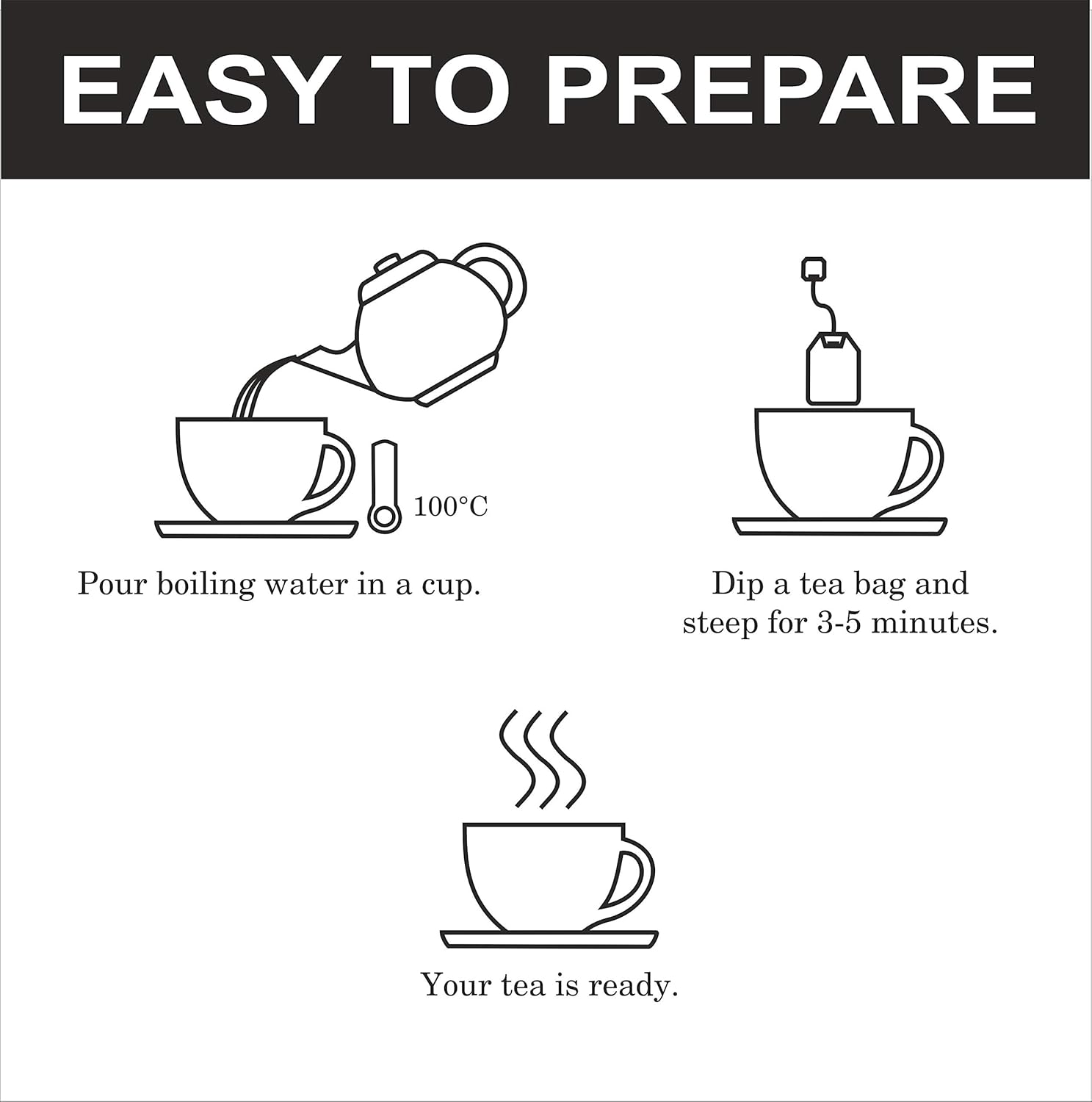 EASY TO PREPARE

100°C

Pour boiling water in a cup.

Dip a tea bag and steep for 3-5 minutes.

Your tea is ready.