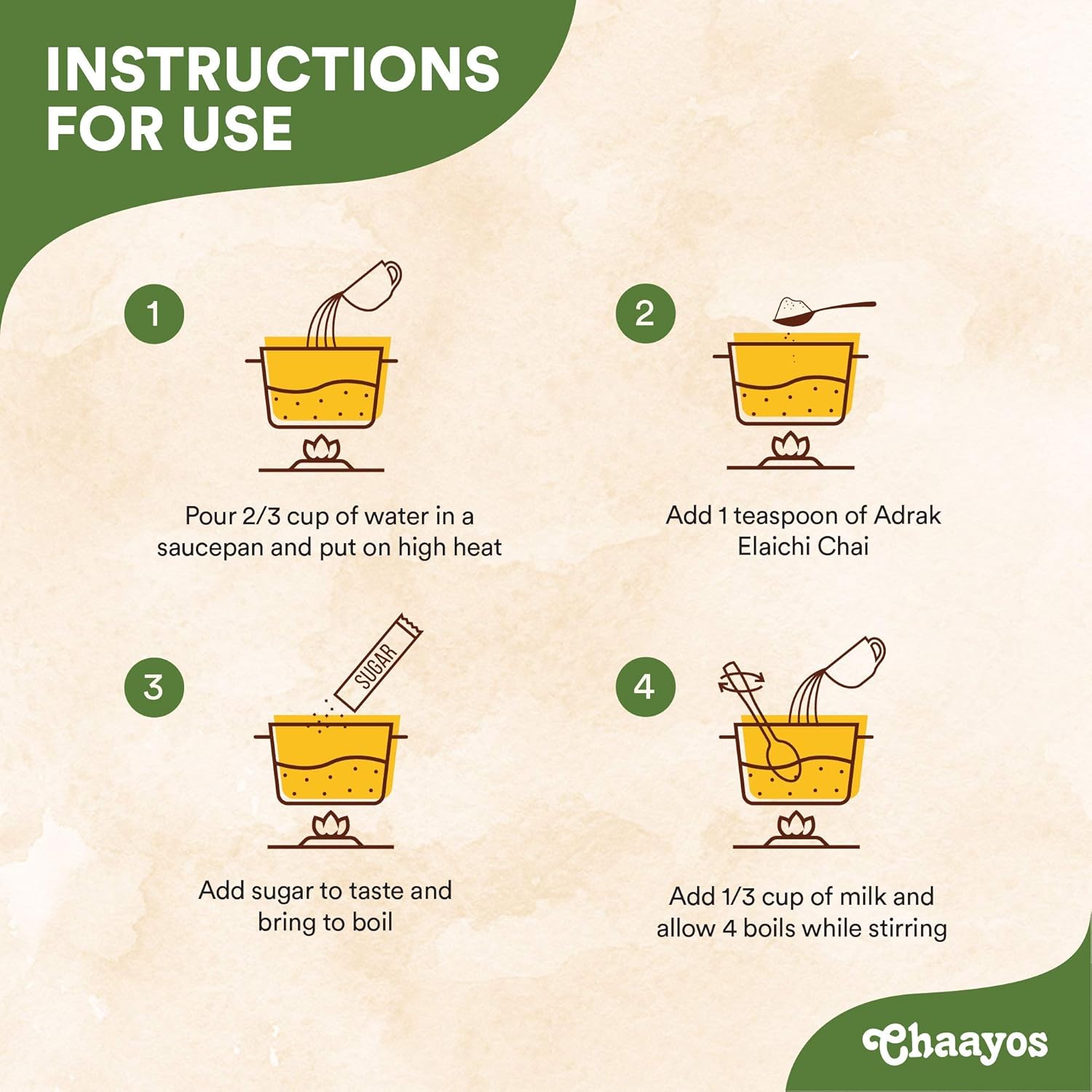 INSTRUCTIONS FOR USE

1

Pour 2/3 cup of water in a saucepan and put on high heat

2

Add 1 teaspoon of Adrak Elaichi Chai

3

SUGAR

Add sugar to taste and bring to boil

4

Add 1/3 cup of milk and allow 4 boils while stirring

Chaayos