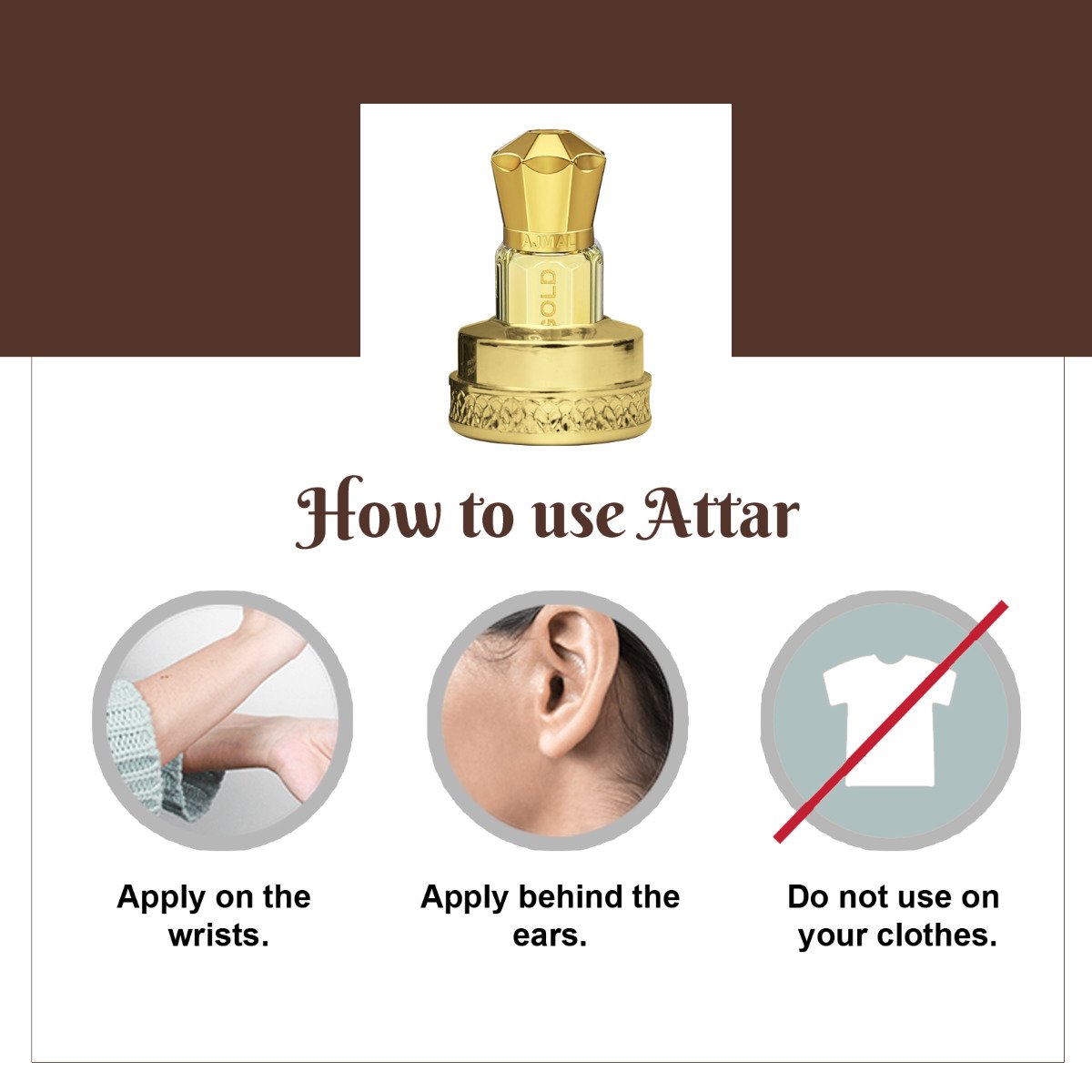 AJMAL
GOLD

How to use Attar

Apply on the wrists.

Apply behind the ears.

Do not use on your clothes.