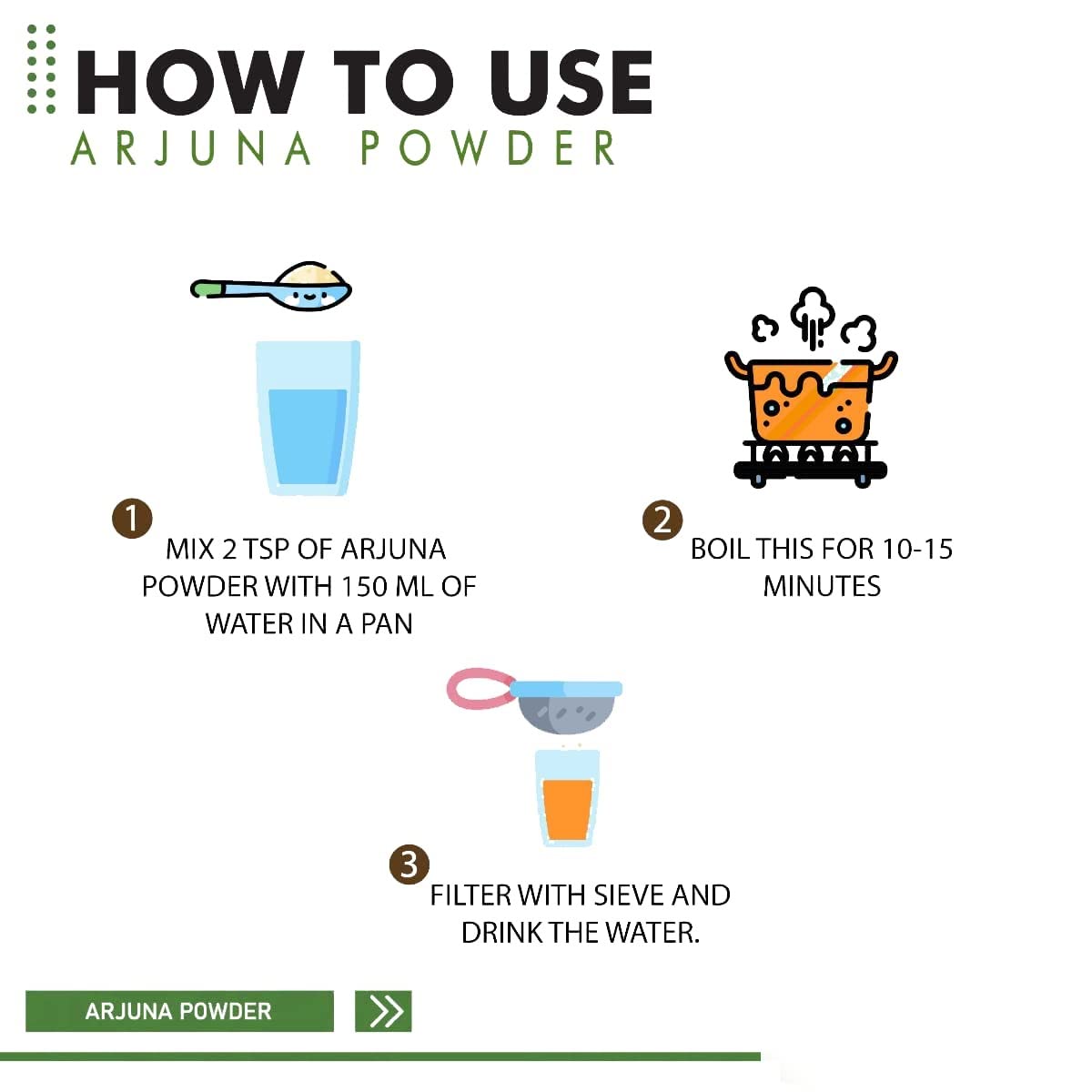 HOW TO USE
ARJUNA POWDER

1
MIX 2 TSP OF ARJUNA POWDER WITH 150 ML OF WATER IN A PAN

2
BOIL THIS FOR 10-15 MINUTES

3
FILTER WITH SIEVE AND DRINK THE WATER.

ARJUNA POWDER