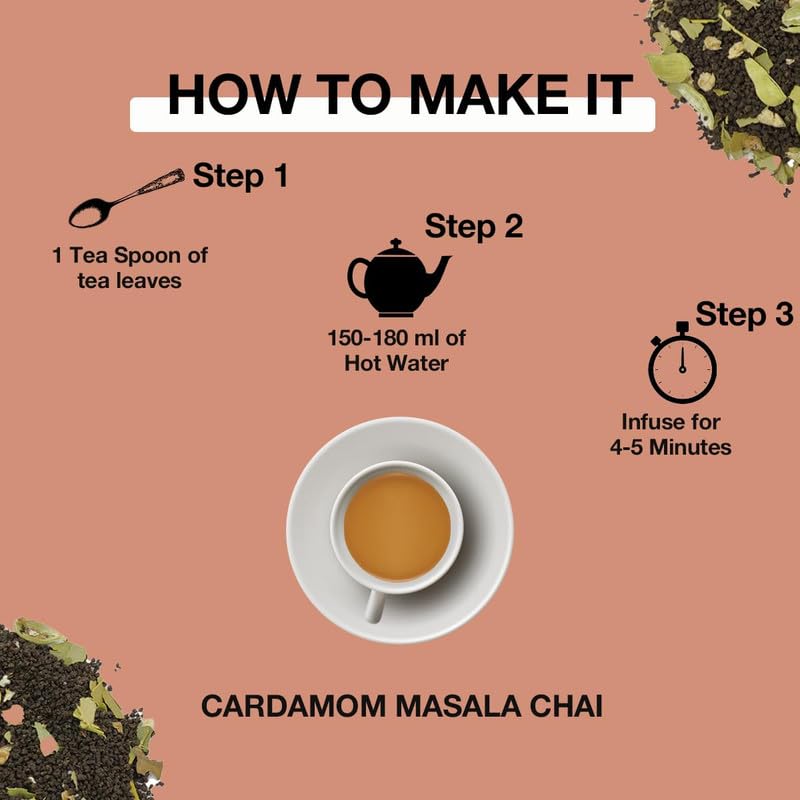 HOW TO MAKE IT

Step 1

1 Tea Spoon of tea leaves

Step 2

150-180 ml of Hot Water

Step 3

Infuse for 4-5 Minutes

CARDAMOM MASALA CHAI