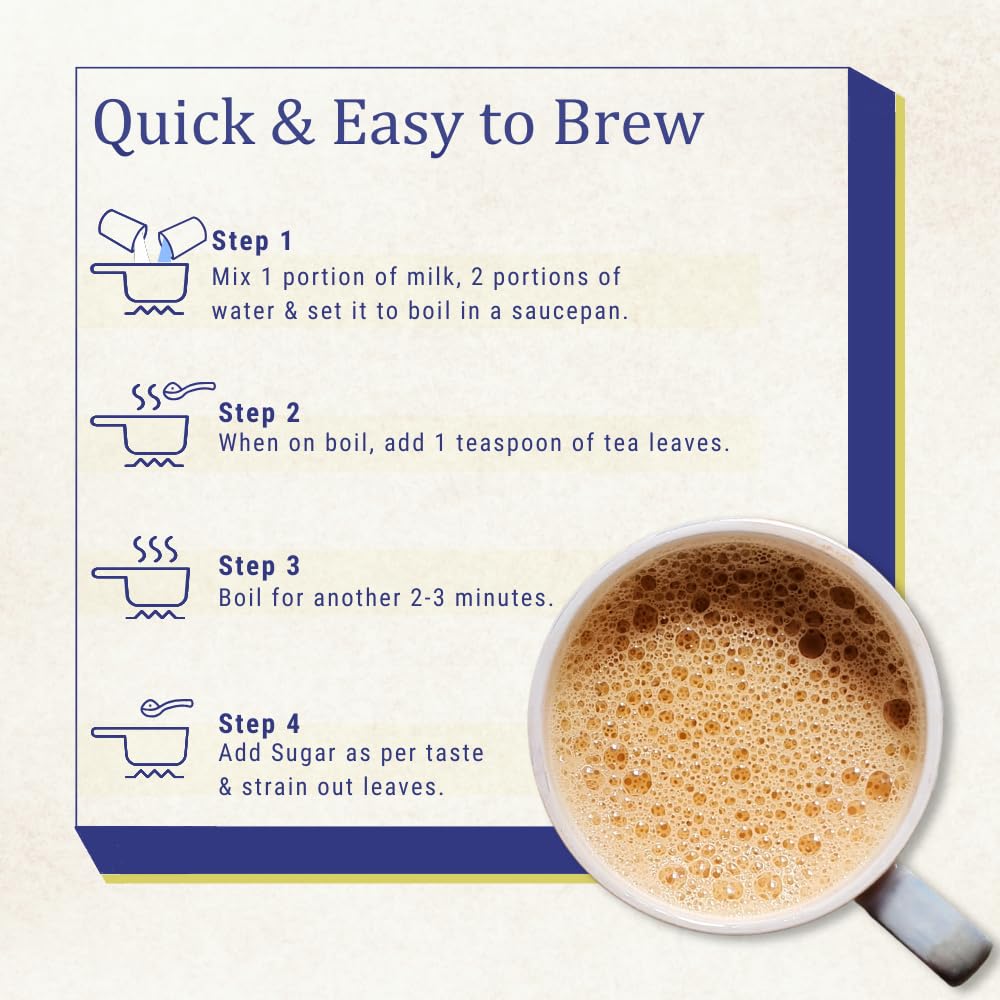 Quick & Easy to Brew

Step 1
Mix 1 portion of milk, 2 portions of water & set it to boil in a saucepan.

Step 2
When on boil, add 1 teaspoon of tea leaves.

Step 3
Boil for another 2-3 minutes.

Step 4
Add Sugar as per taste & strain out leaves.