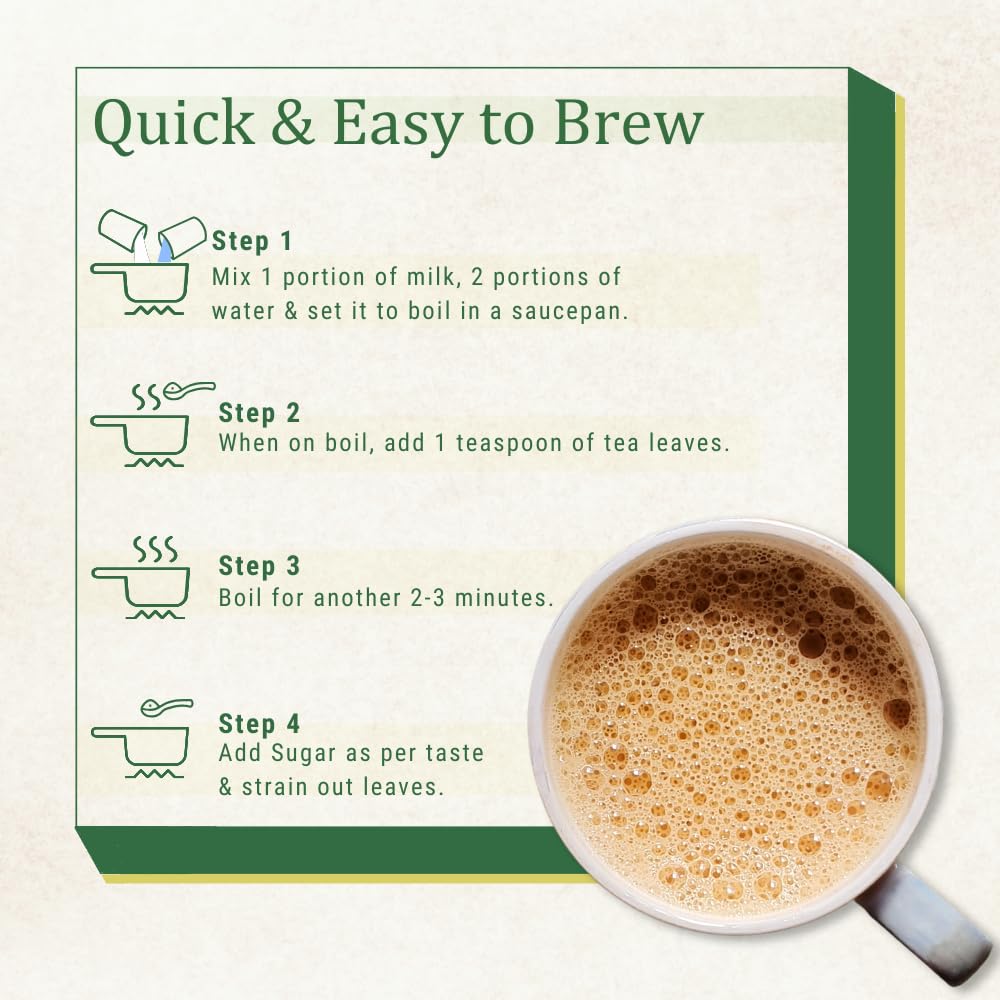 Quick & Easy to Brew

Step 1
Mix 1 portion of milk, 2 portions of water & set it to boil in a saucepan.

Step 2
When on boil, add 1 teaspoon of tea leaves.

Step 3
Boil for another 2-3 minutes.

Step 4
Add Sugar as per taste & strain out leaves.