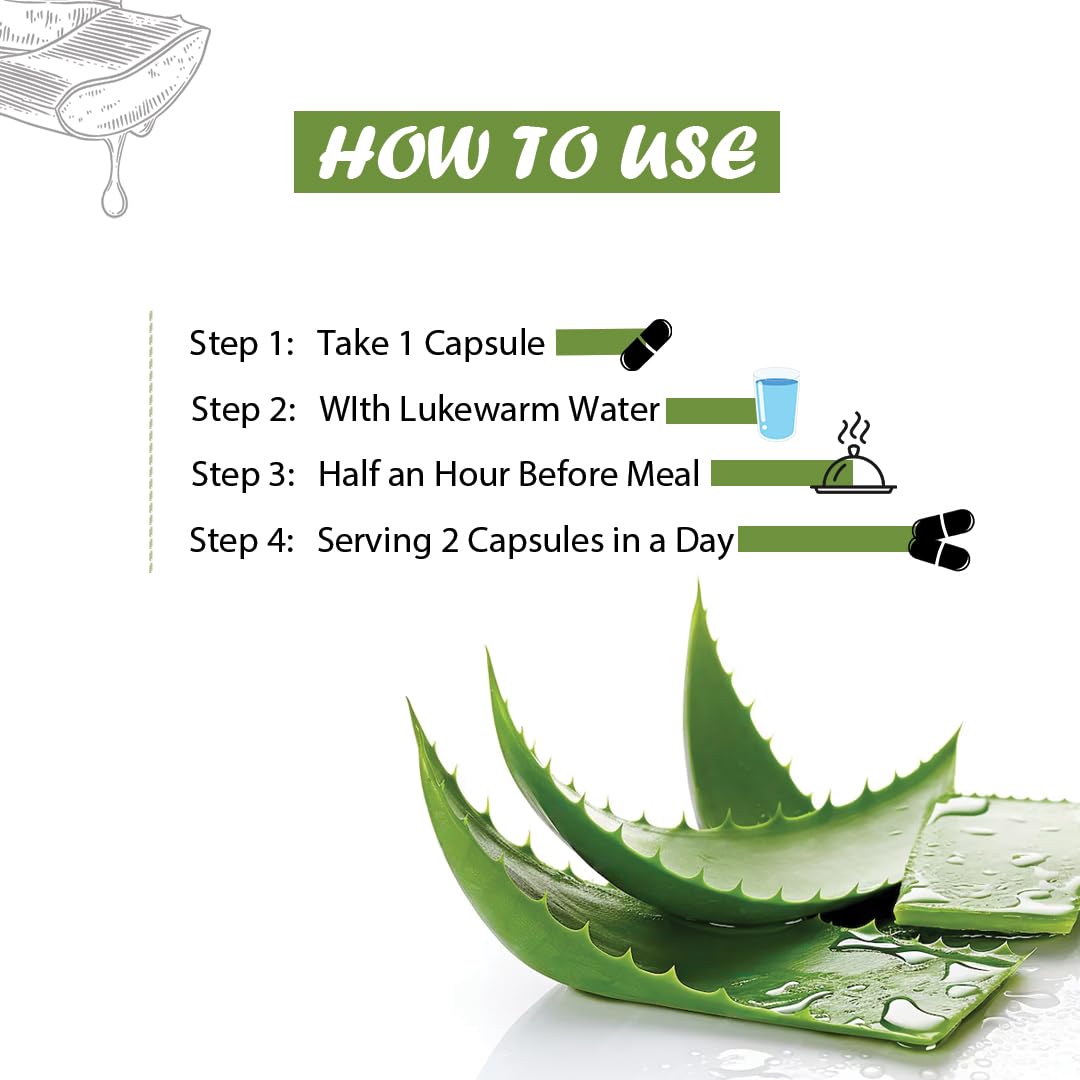 HOW TO USE

Step 1: Take 1 Capsule

Step 2: WIth Lukewarm Water

Step 3: Half an Hour Before Meal

Step 4: Serving 2 Capsules in a Day