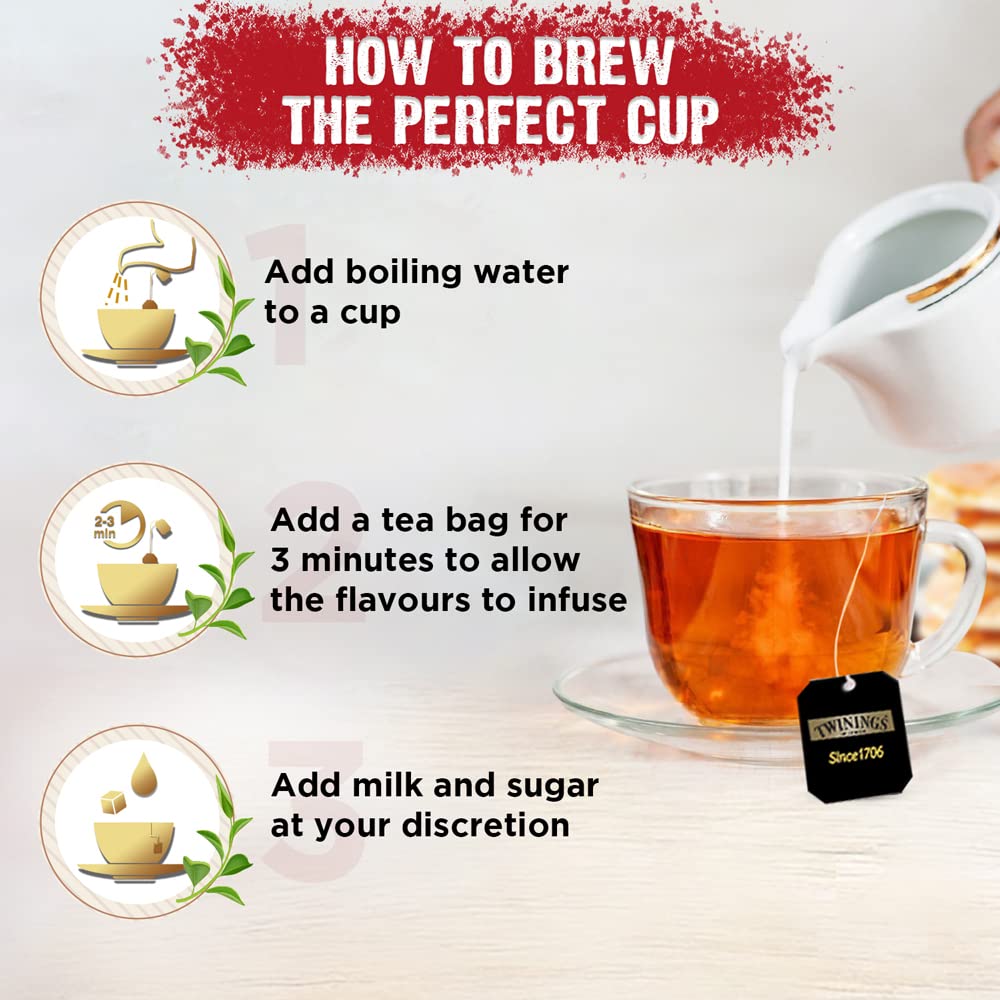 HOW TO BREW THE PERFECT CUP

1
Add boiling water to a cup

2-3 min
2
Add a tea bag for 3 minutes to allow the flavours to infuse

3
Add milk and sugar at your discretion

TWININGS
Since1706