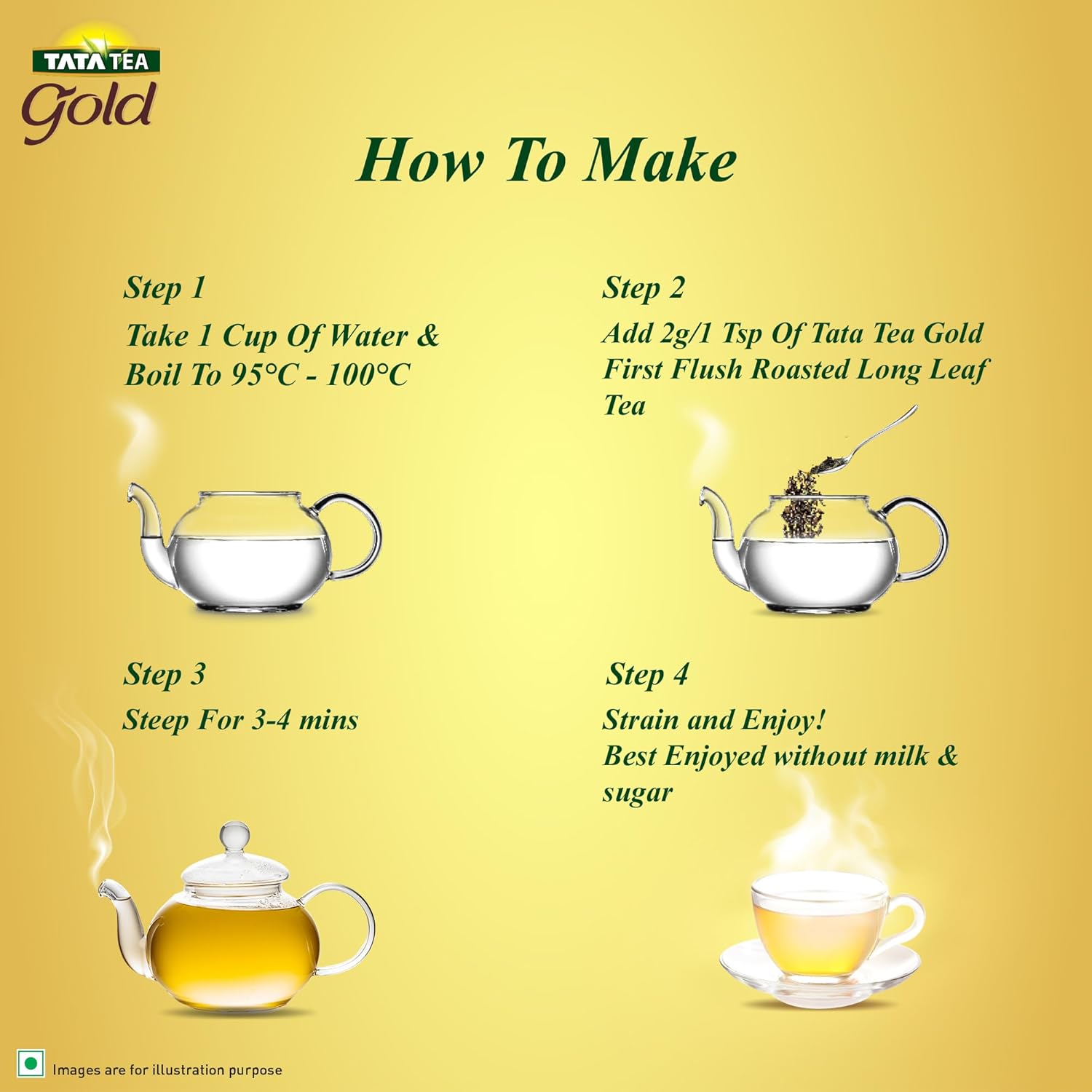 TATA TEA
Gold

How To Make

Step 1
Take 1 Cup Of Water & Boil To 95°C - 100°C

Step 2
Add 2g/1 Tsp Of Tata Tea Gold First Flush Roasted Long Leaf Tea

Step 3
Steep For 3-4 mins

Step 4
Strain and Enjoy!
Best Enjoyed without milk & sugar

Images are for illustration purpose