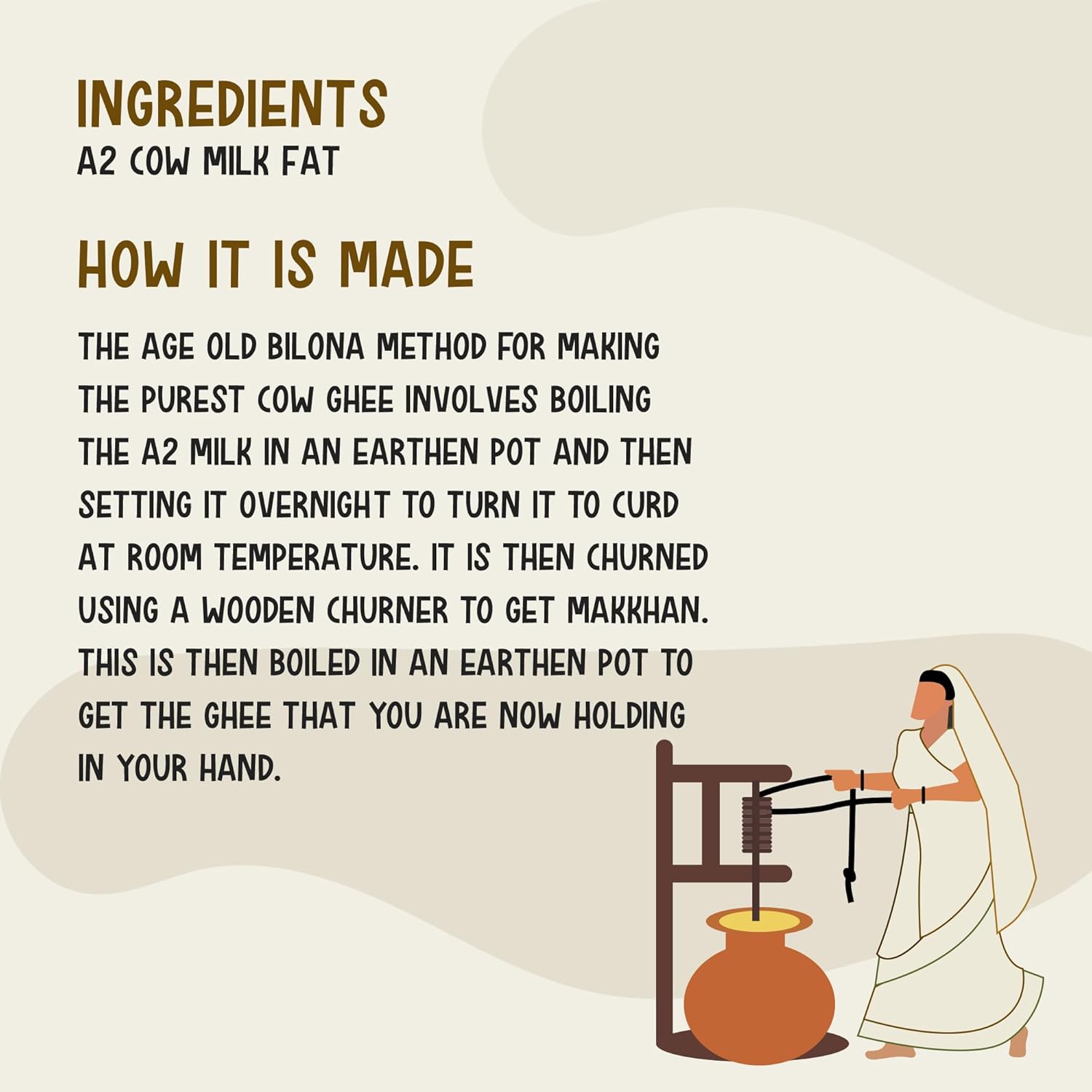 INGREDIENTS
A2 COW MILK FAT

HOW IT IS MADE

THE AGE OLD BILONA METHOD FOR MAKING THE PUREST COW GHEE INVOLVES BOILING THE A2 MILK IN AN EARTHEN POT AND THEN SETTING IT OVERNIGHT TO TURN IT TO CURD AT ROOM TEMPERATURE. IT IS THEN CHURNED USING A WOODEN CHURNER TO GET MAKKHAN. THIS IS THEN BOILED IN AN EARTHEN POT TO GET THE GHEE THAT YOU ARE NOW HOLDING IN YOUR HAND.