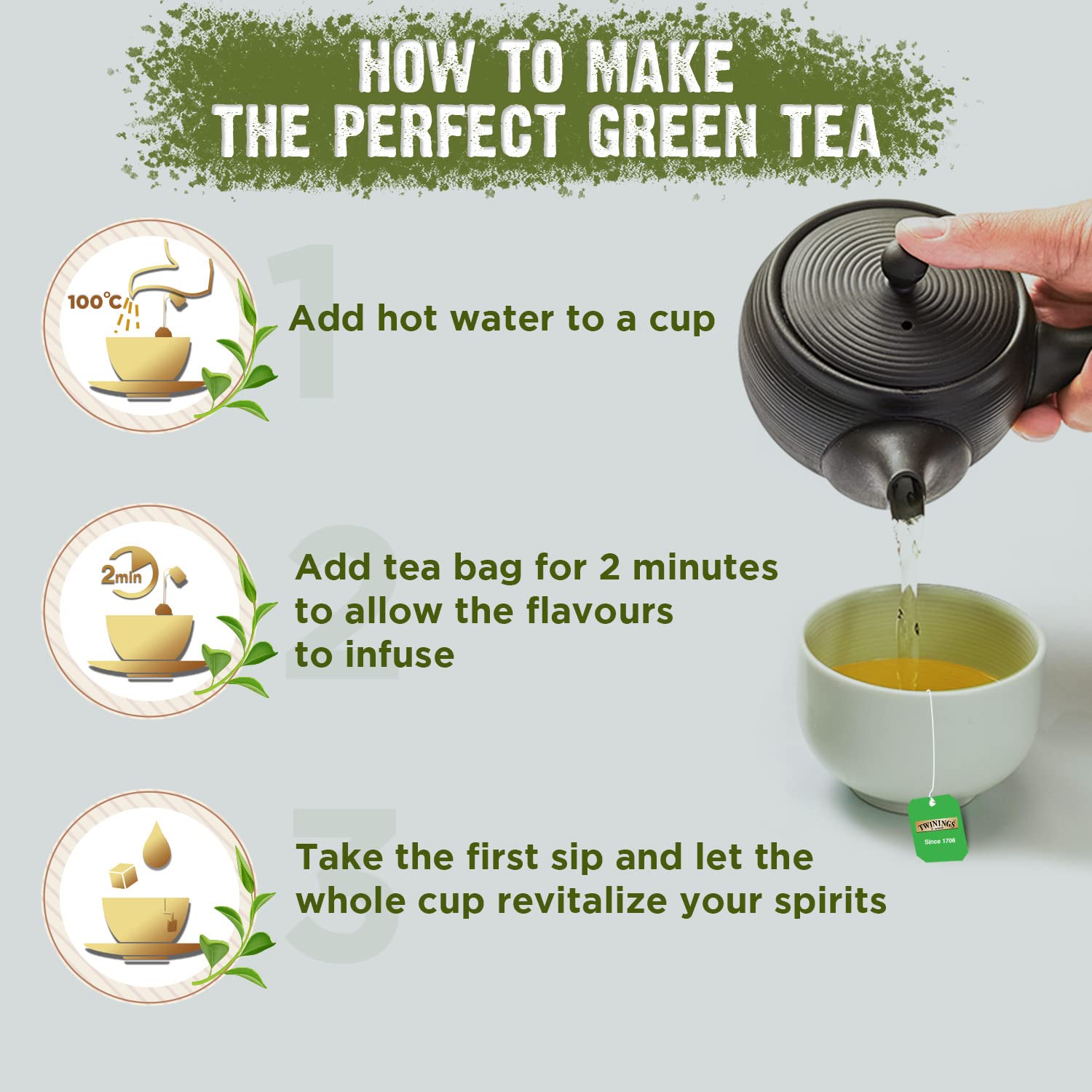 HOW TO MAKE
THE PERFECT GREEN TEA

100°C

1

Add hot water to a cup

2min

2

Add tea bag for 2 minutes to allow the flavours to infuse

3

Take the first sip and let the whole cup revitalize your spirits

TWININGS

Since 1706