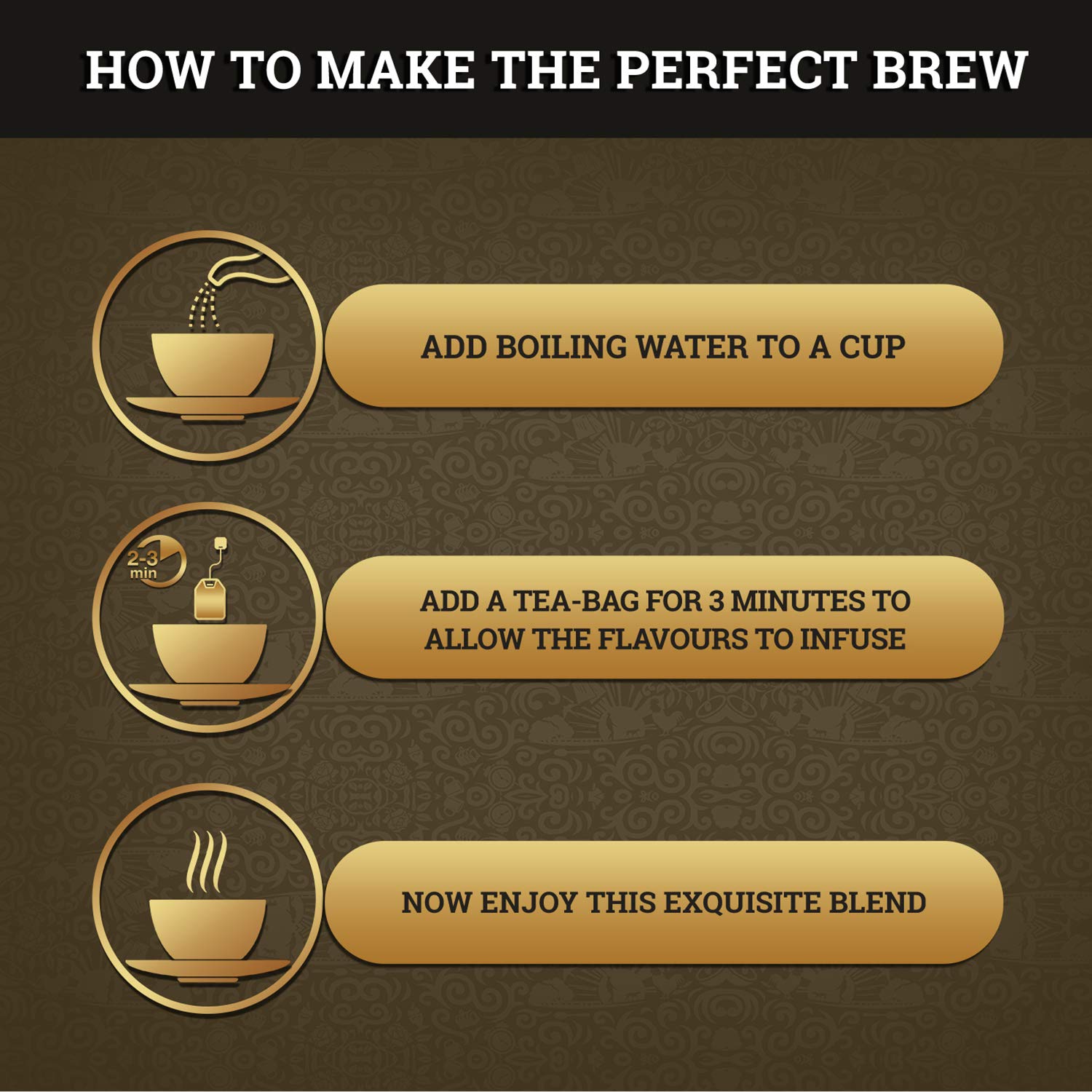 HOW TO MAKE THE PERFECT BREW

ADD BOILING WATER TO A CUP

2-3 min

ADD A TEA-BAG FOR 3 MINUTES TO ALLOW THE FLAVOURS TO INFUSE

NOW ENJOY THIS EXQUISITE BLEND