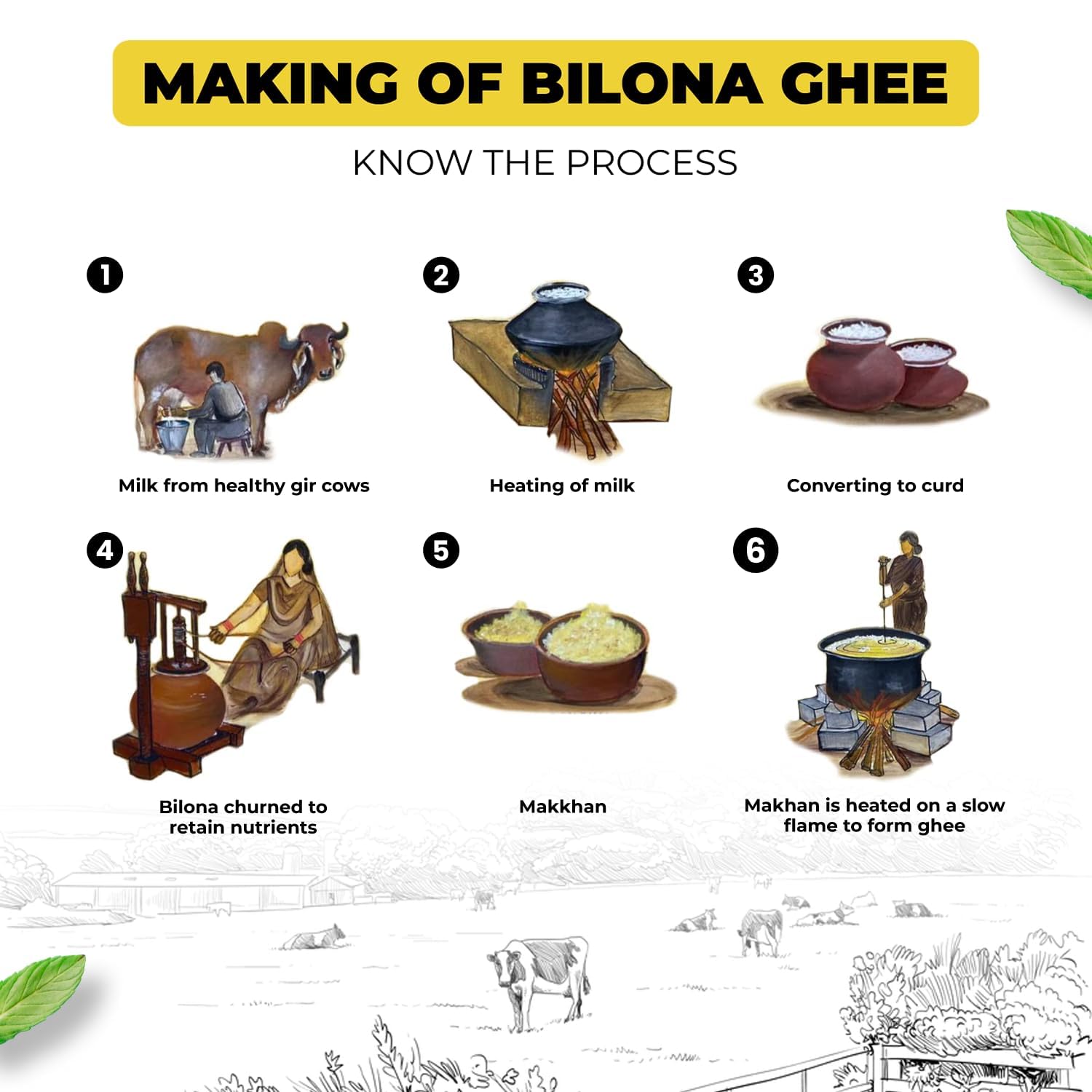 MAKING OF BILONA GHEE

KNOW THE PROCESS

1

Milk from healthy gir cows

2

Heating of milk

3

Converting to curd

4

Bilona churned to retain nutrients

5

Makkhan

6

Makhan is heated on a slow flame to form ghee